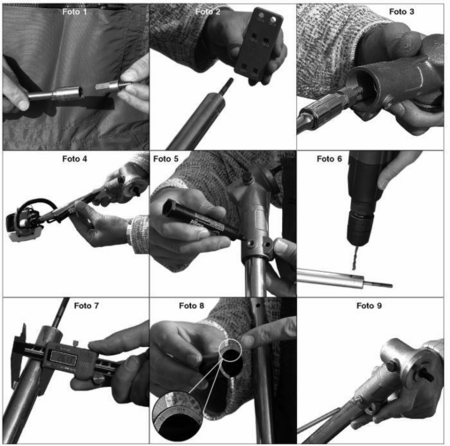 Foto 1

Foto 2

Foto 3

Foto 4

Foto 5

Foto 6

Foto 7

Foto 8

Foto 9