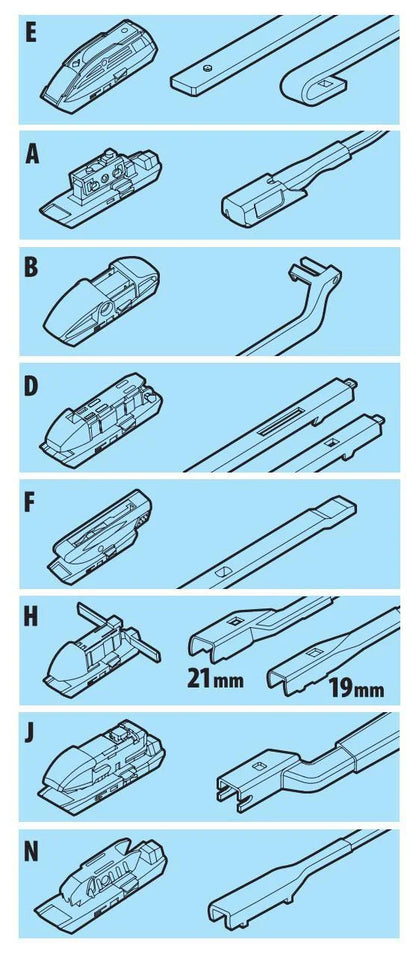 E

A

B

D

F

H

21mm

19mm

J

N