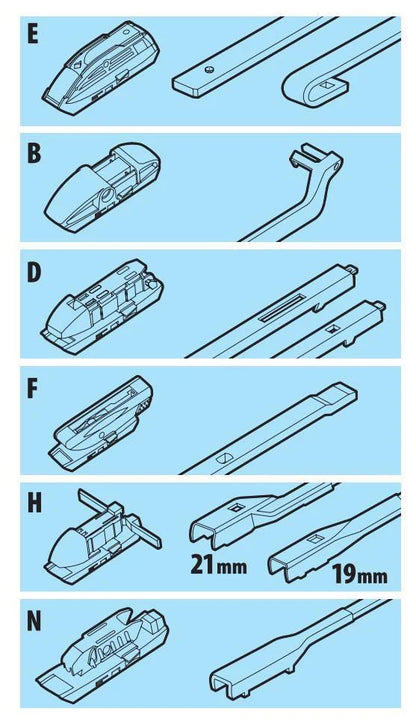 E

B

D

F

H

21mm

19mm

N