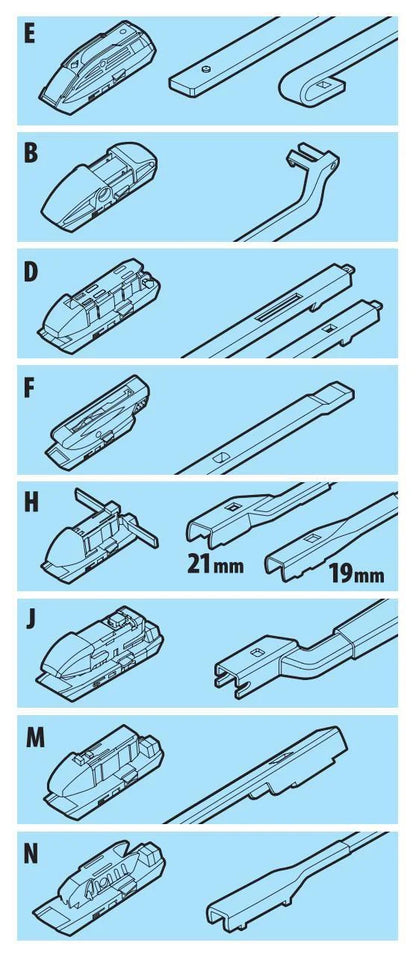 E

B

D

F

H

21mm

19mm

J

M

N