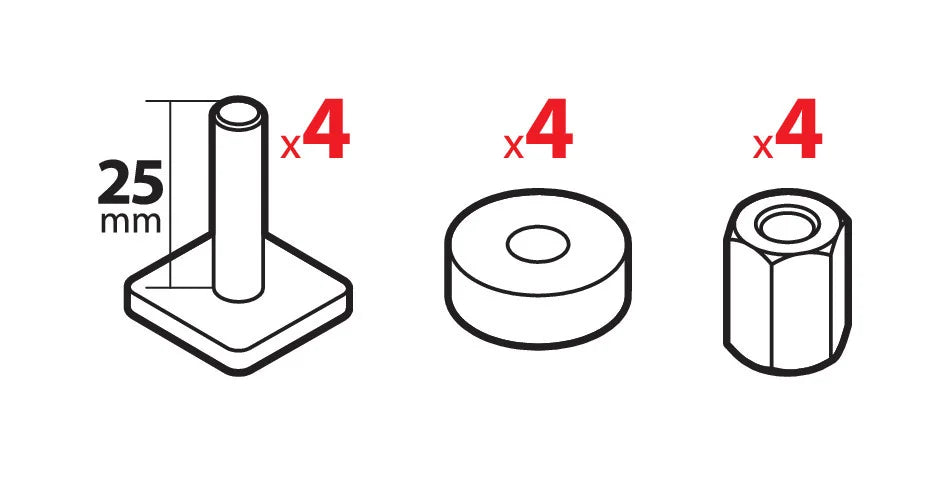 25
mm

x4

x4

x4