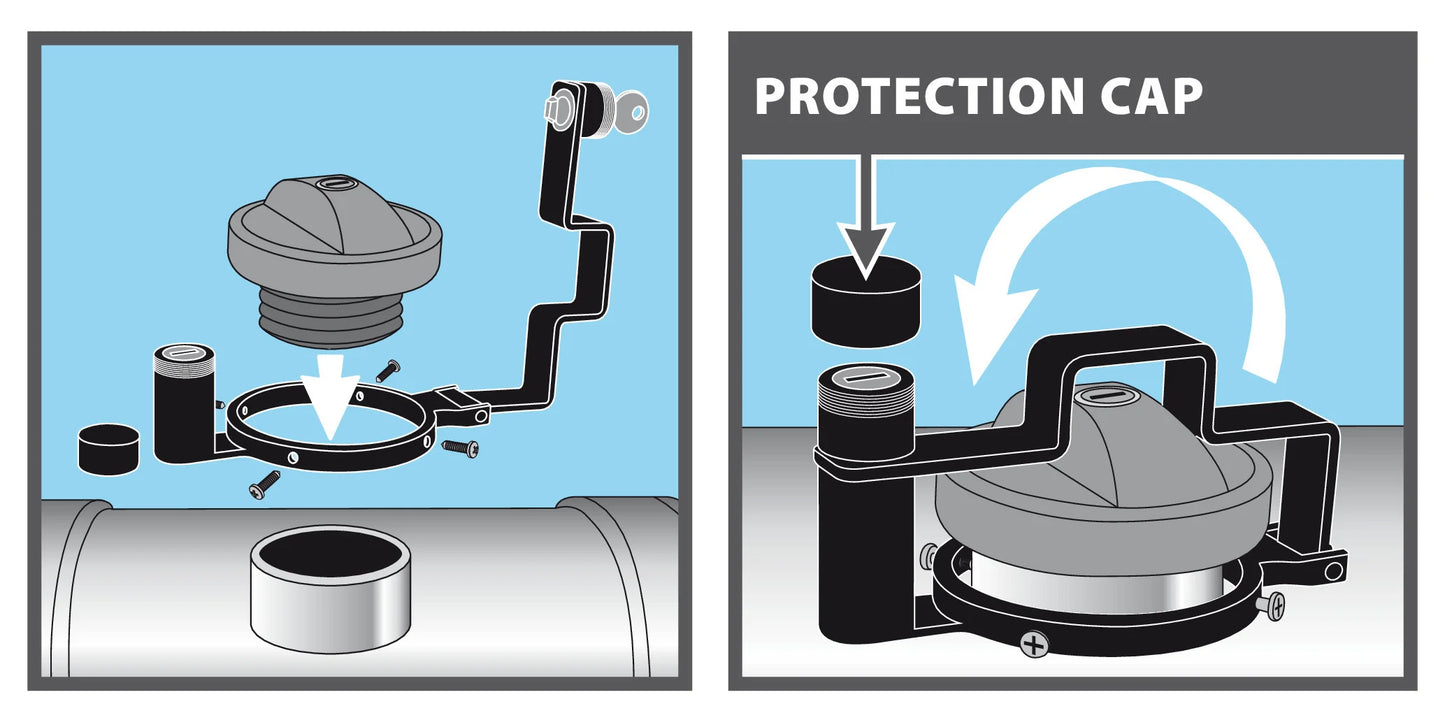 PROTECTION CAP