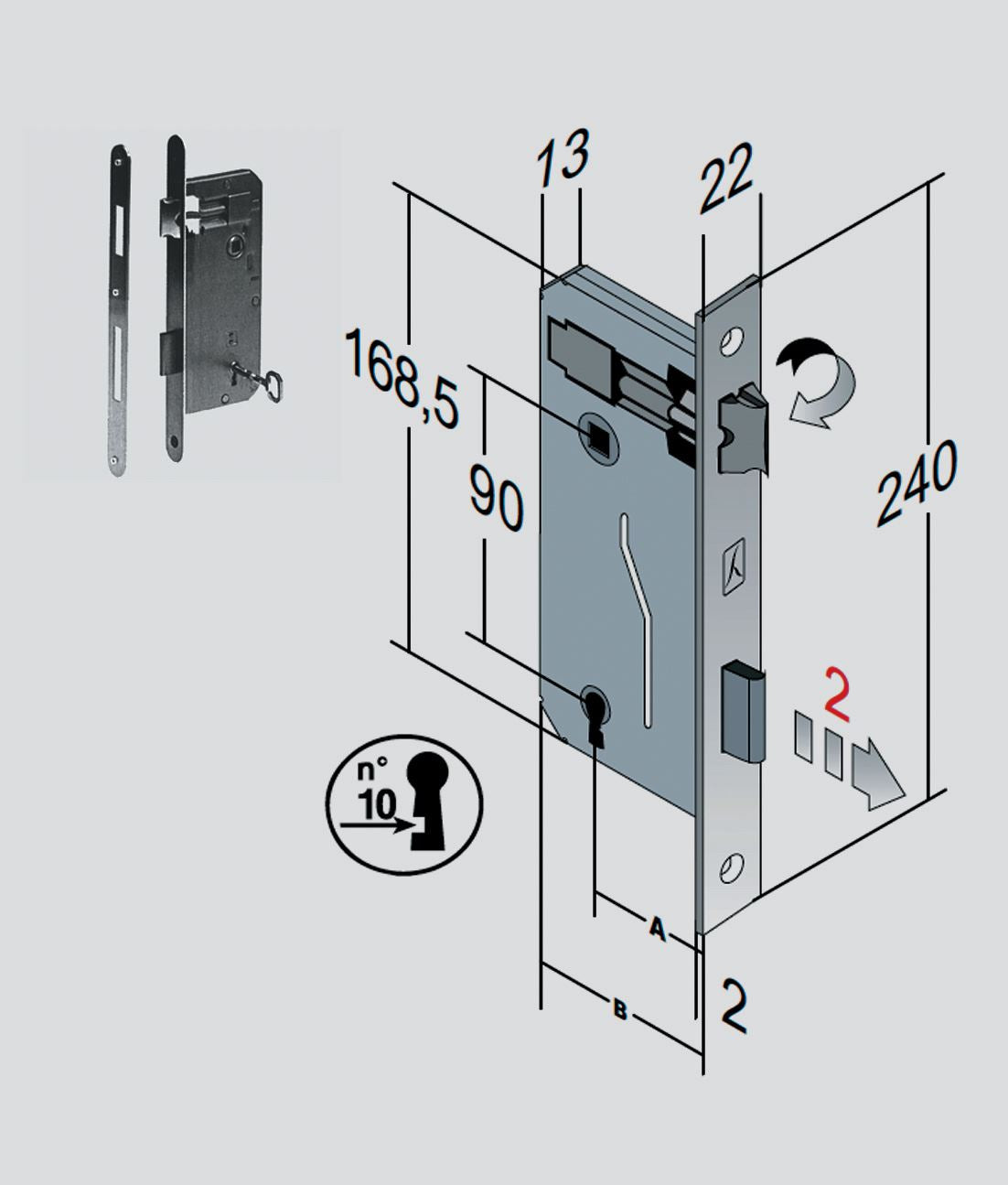 13
22
168,5
90
240
2
n°
10
A
B
2