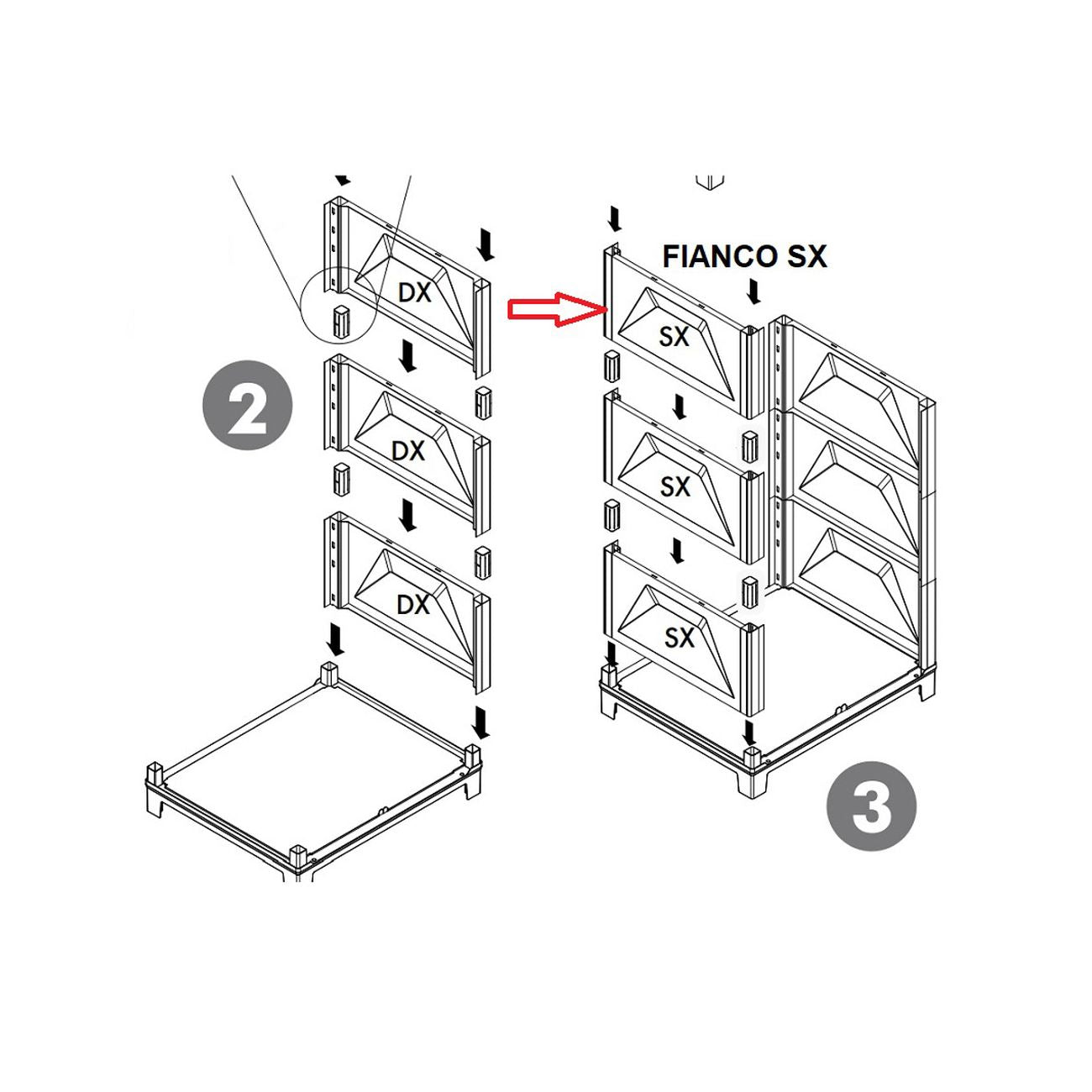 DX

2

DX

DX

FIANCO SX

SX

SX

SX

3