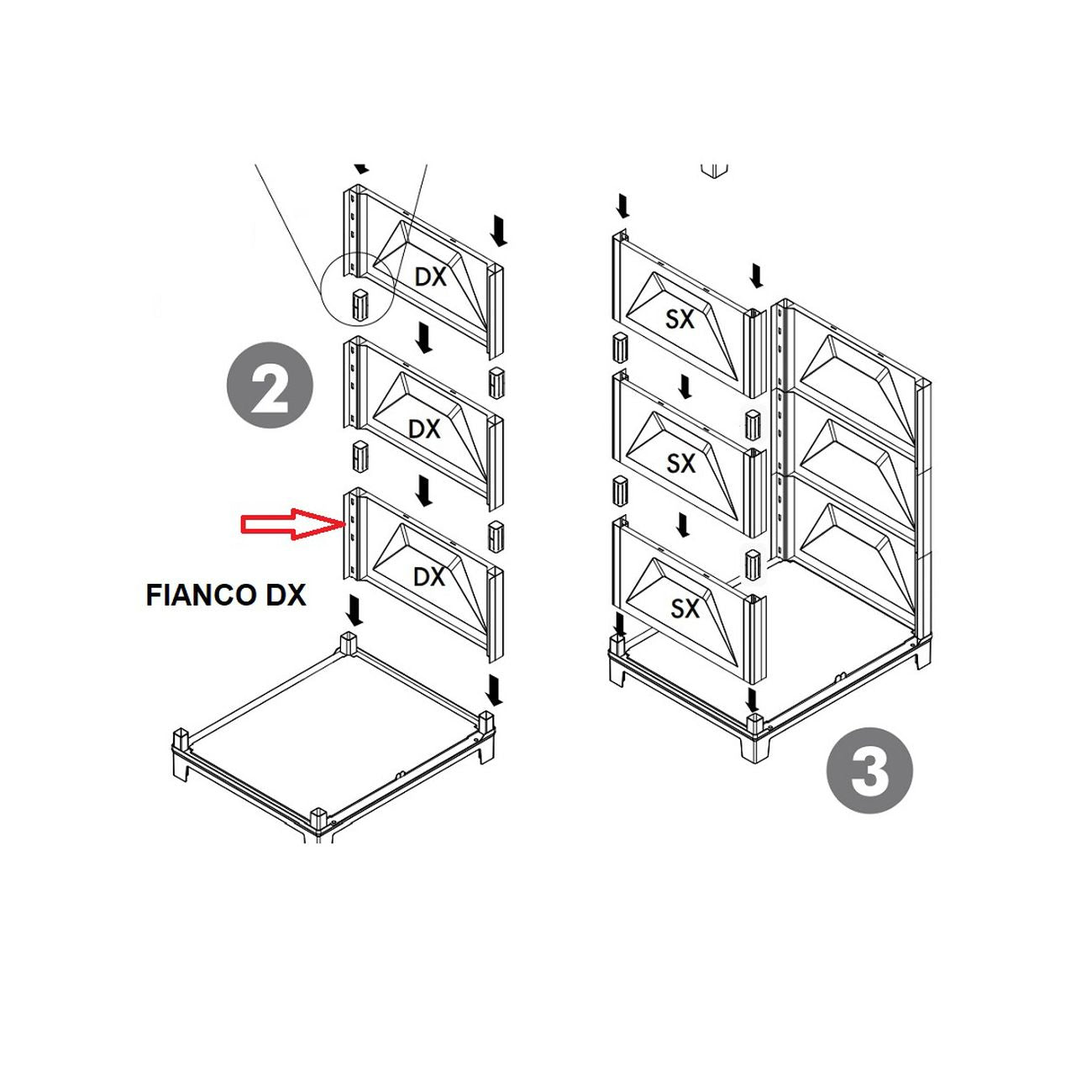 DX

2

DX

DX

FIANCO DX

SX

SX

SX

3