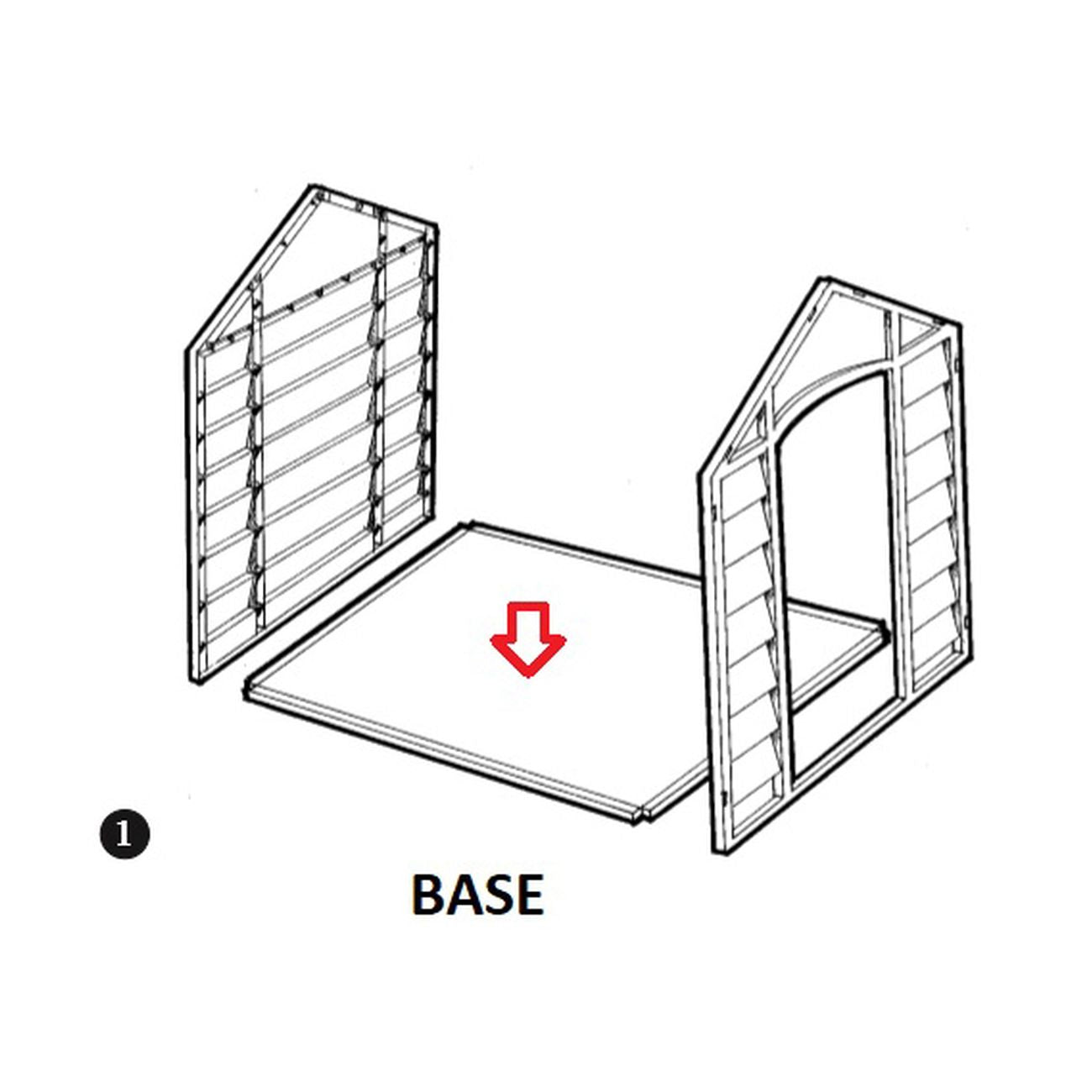 1

BASE