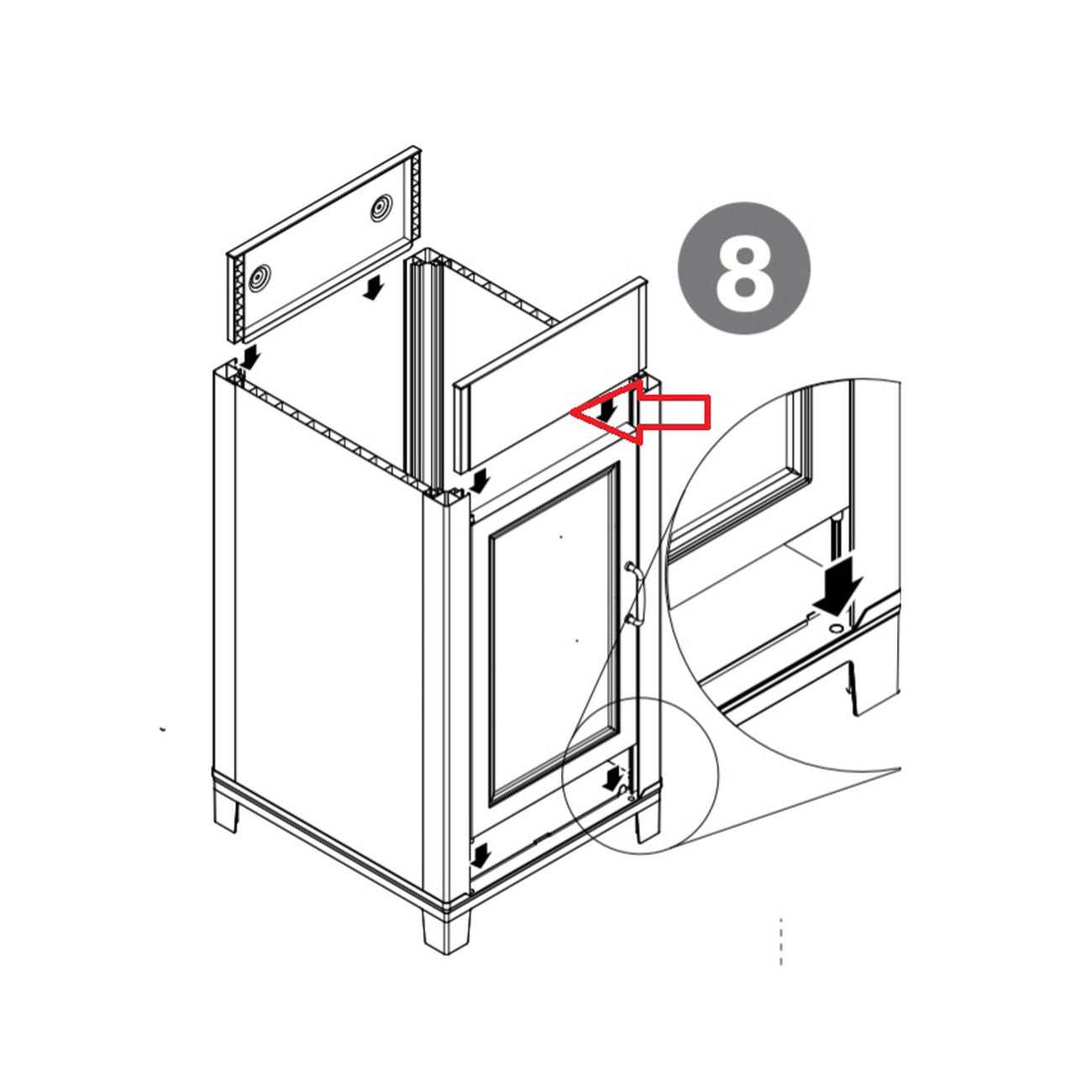 8