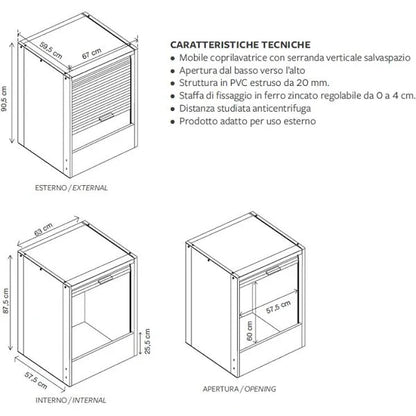 59,5 cm
67 cm
90,5 cm

ESTERNO / EXTERNAL

CARATTERISTICHE TECNICHE
• Mobile coprilavatrice con serranda verticale salvaspazio
• Apertura dal basso verso l'alto
• Struttura in PVC estruso da 20 mm.
• Staffa di fissaggio in ferro zincato regolabile da 0 a 4 cm.
• Distanza studiata anticentrifuga
• Prodotto adatto per uso esterno

63 cm
87,5 cm
25,5 cm
57,5 cm

INTERNO / INTERNAL

57,5 cm
60 cm

APERTURA / OPENING