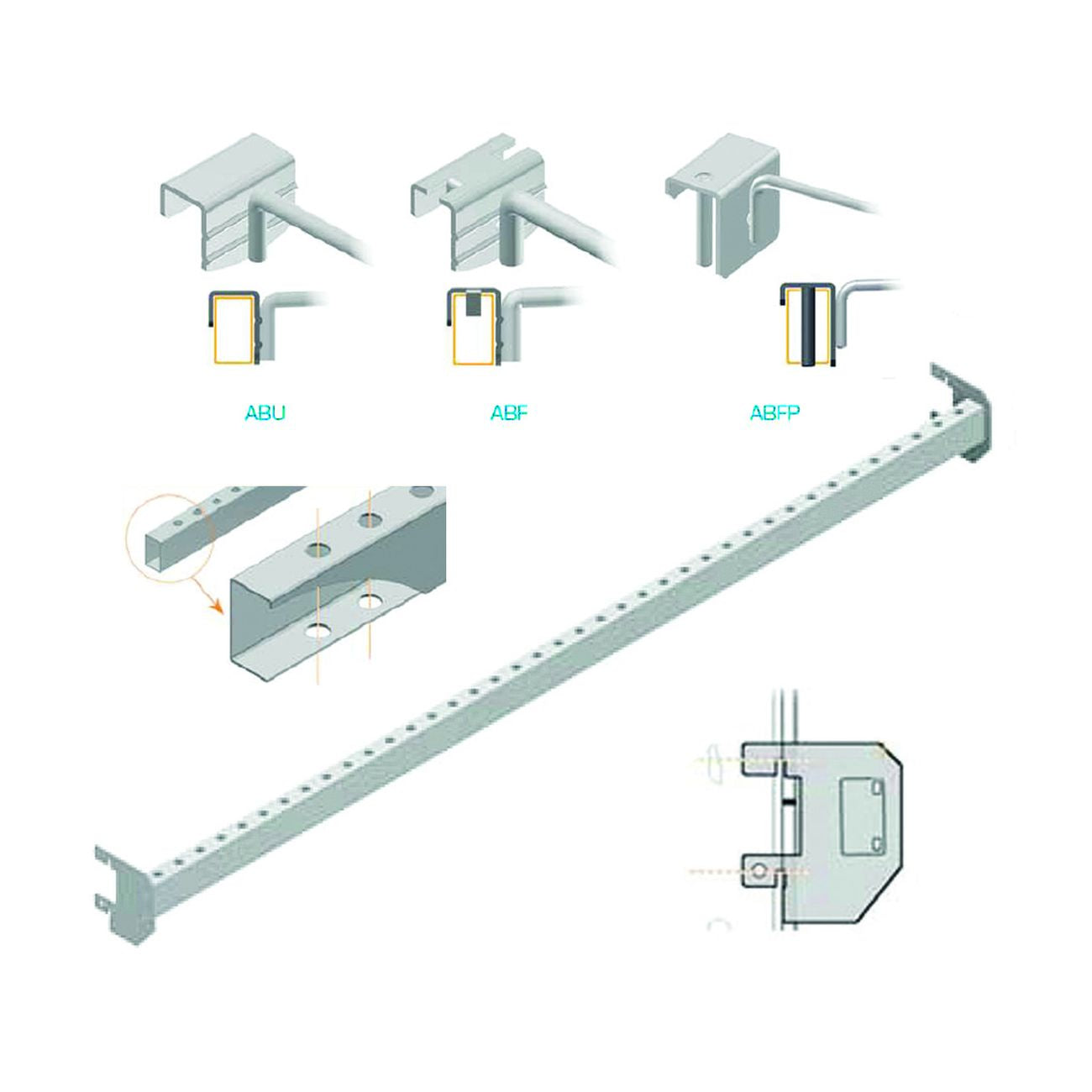 ABU

ABF

ABFP