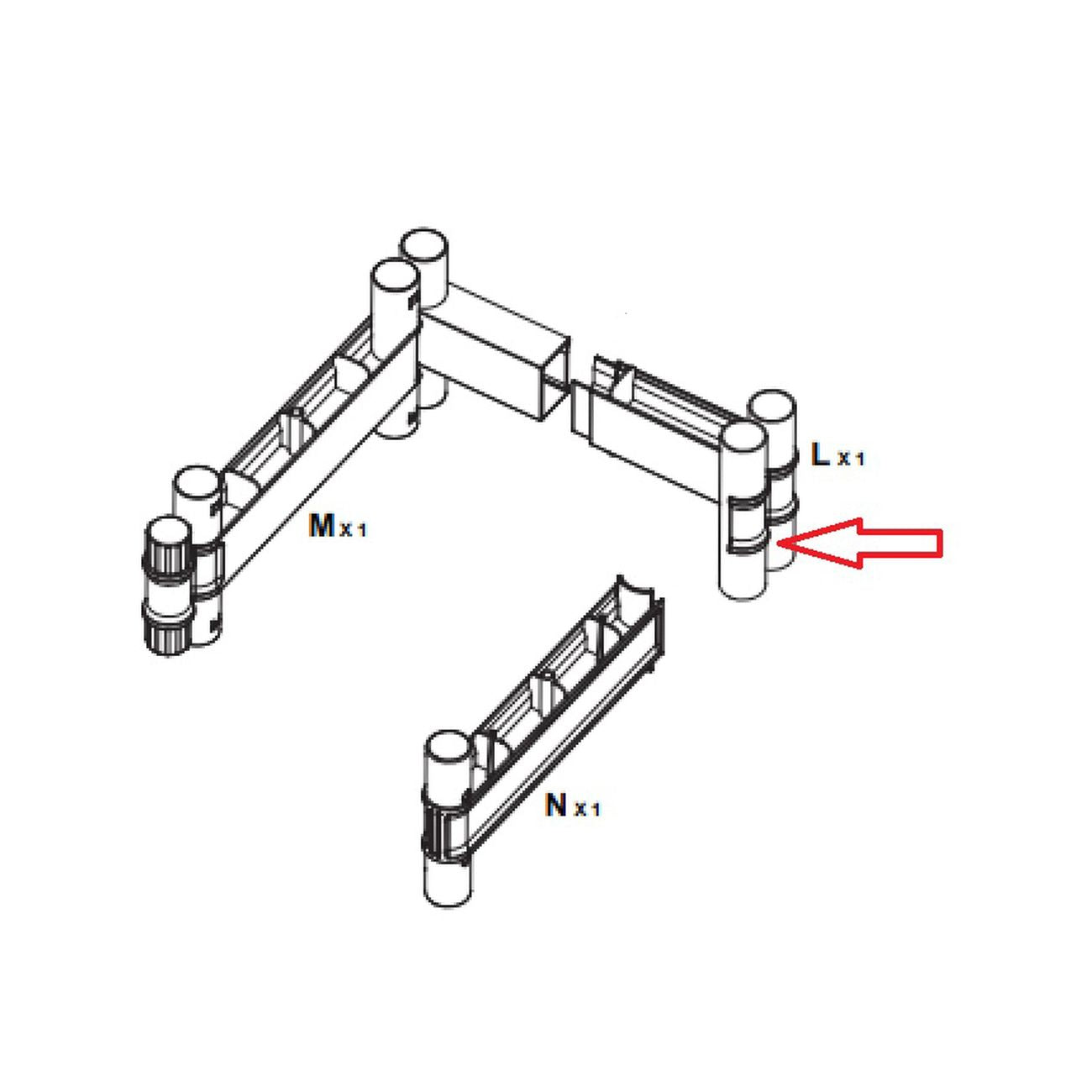 L x 1

M x 1

N x 1