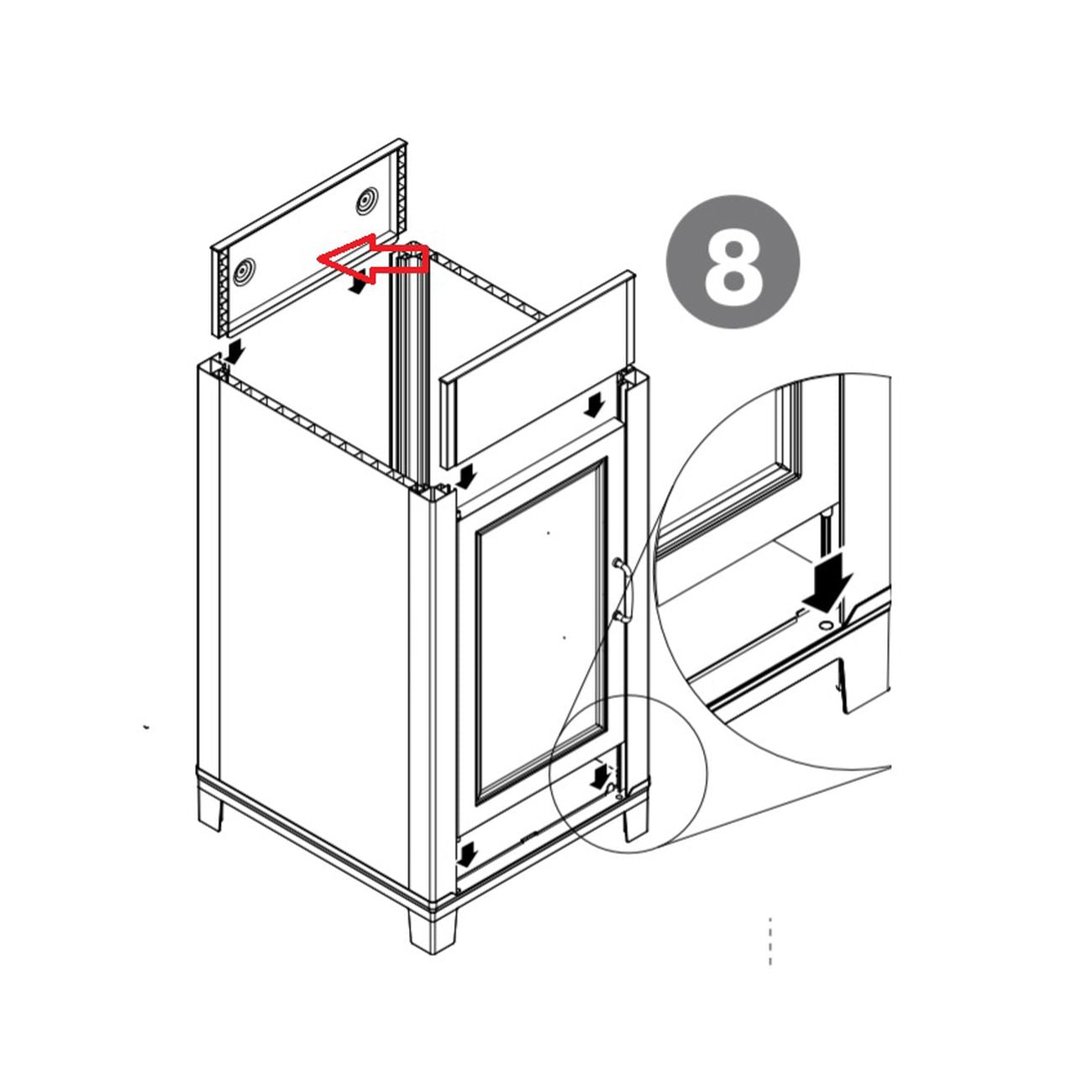 8