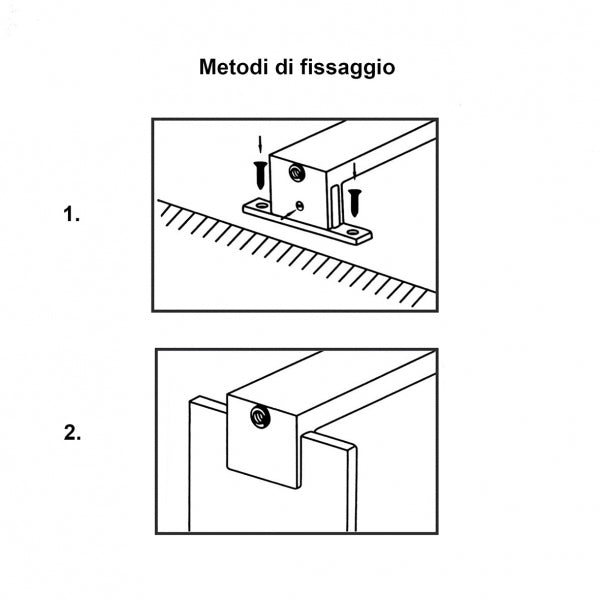 Metodi di fissaggio

1.

2.