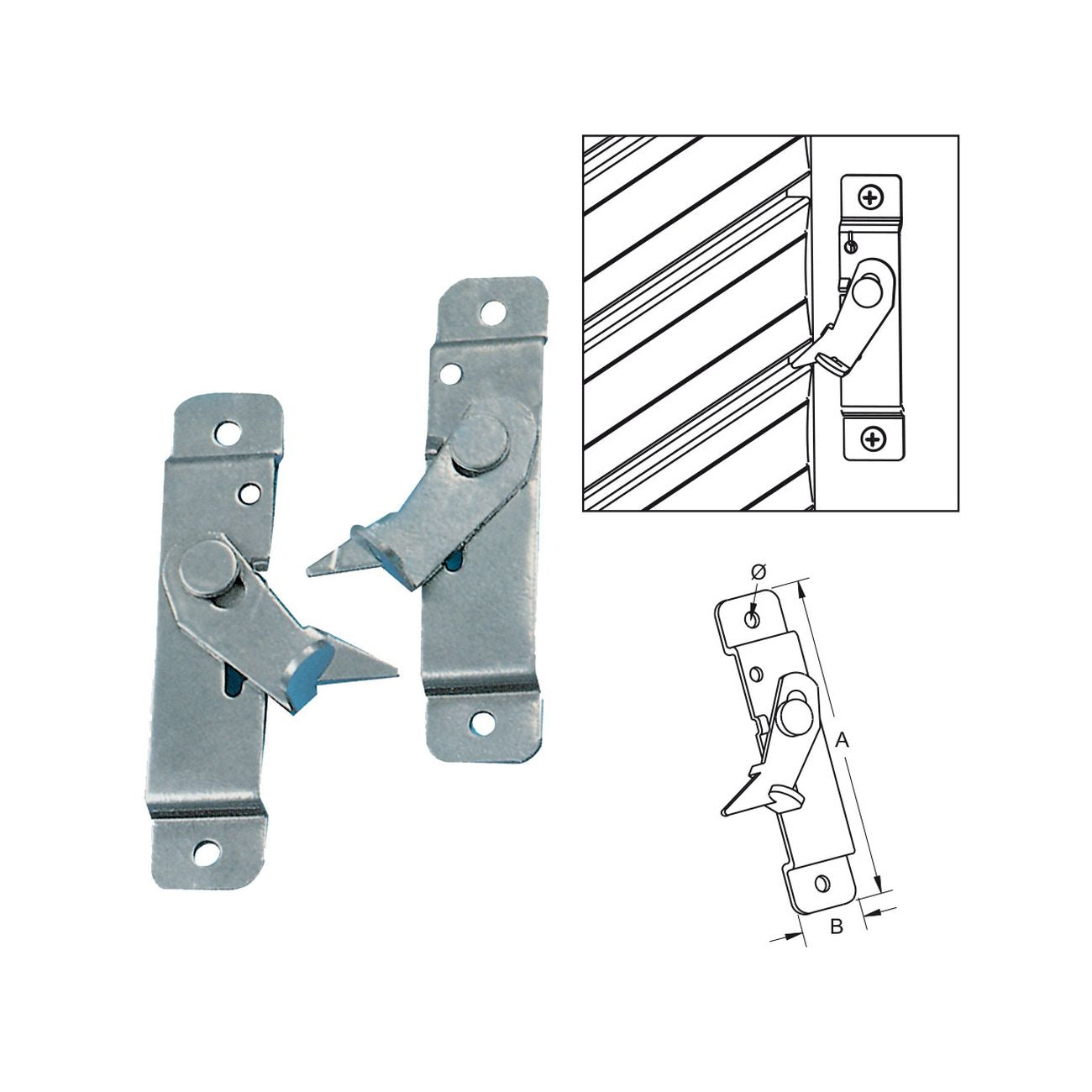 Ø
A
B