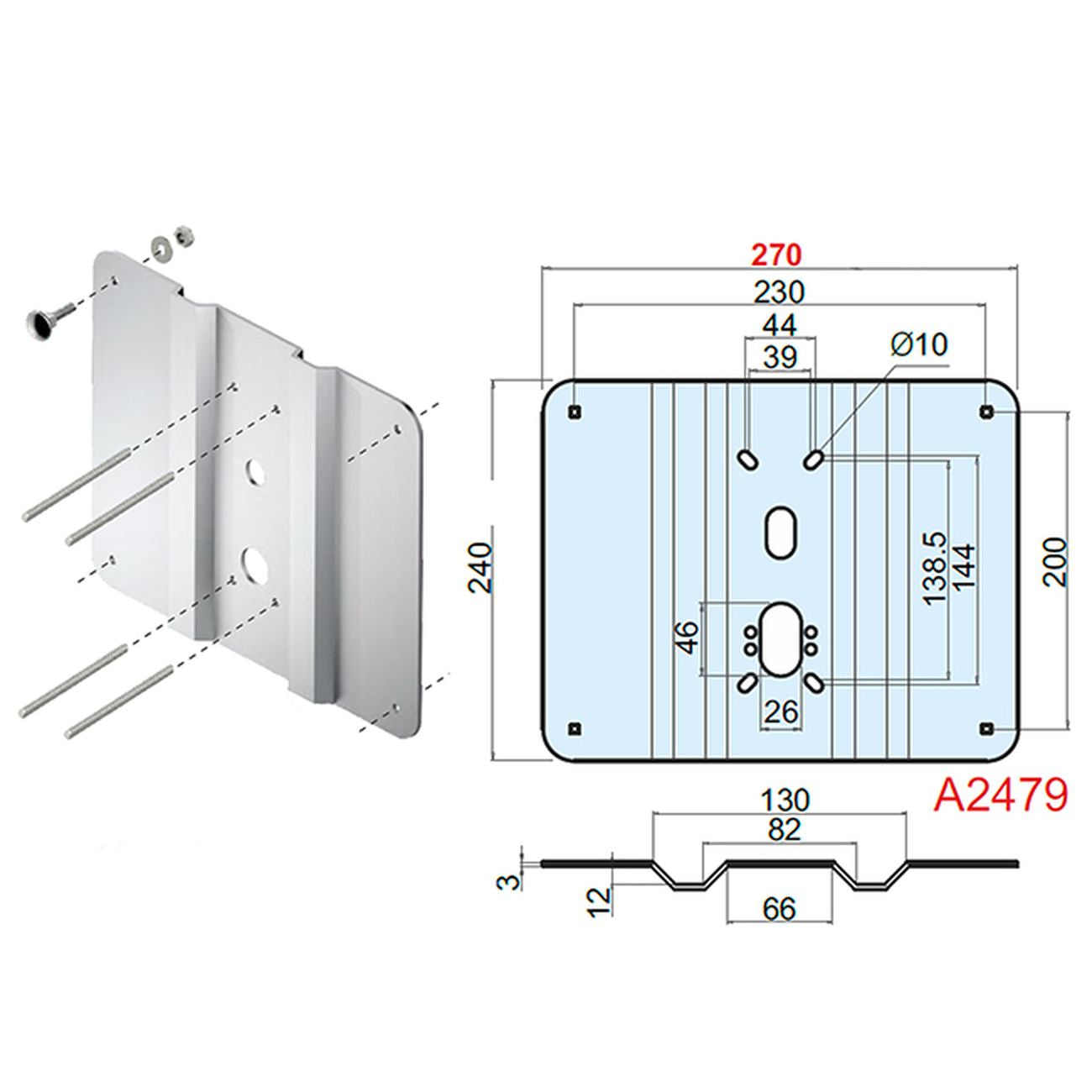 270
230
44
39
Ø10
240
138.5
144
200
46
26
A2479
130
82
3
12
66